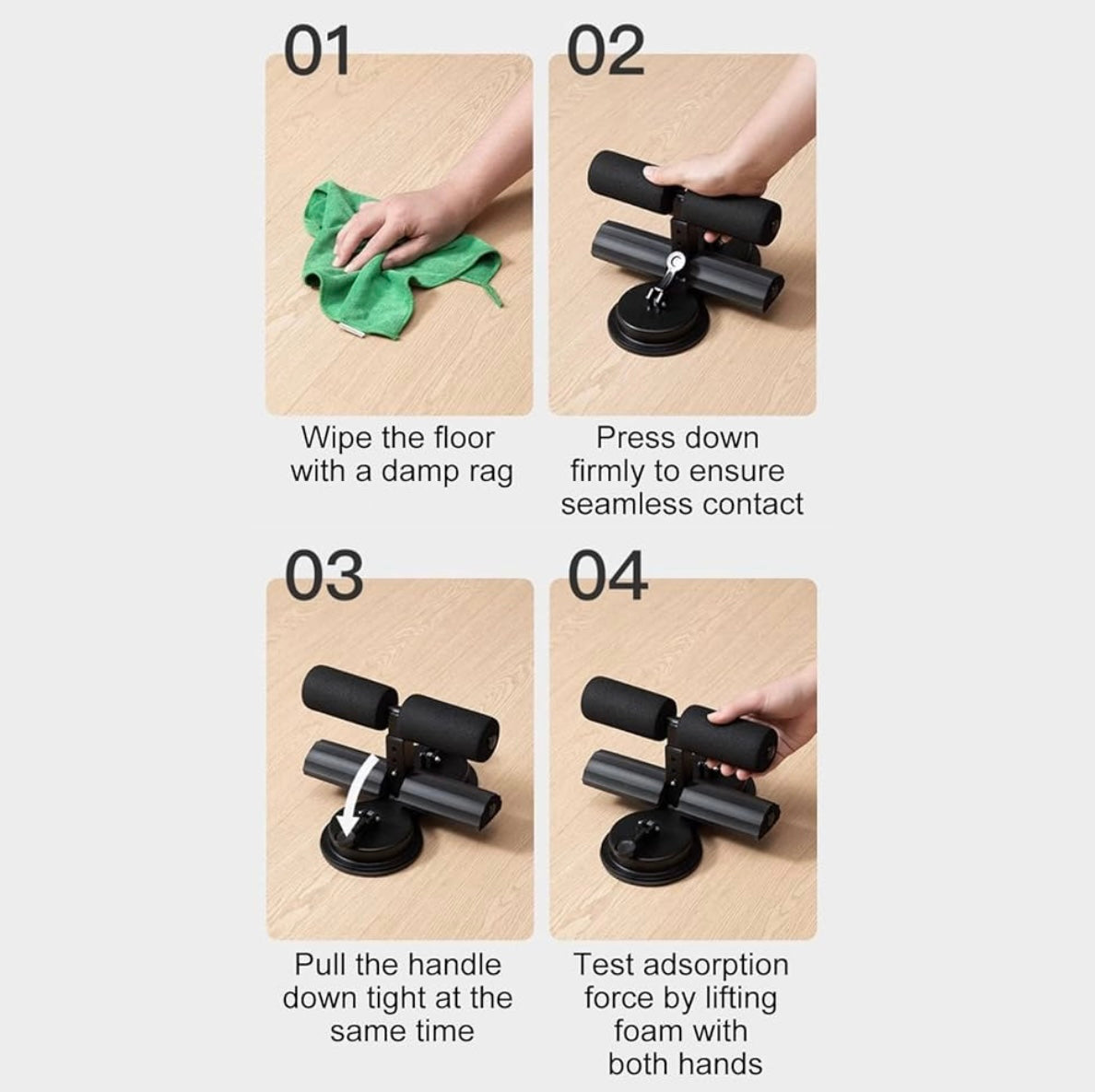 01

Wipe the floor with a damp rag

02

Press down firmly to ensure seamless contact

03

Pull the handle down tight at the same time

04

Test adsorption force by lifting foam with both hands